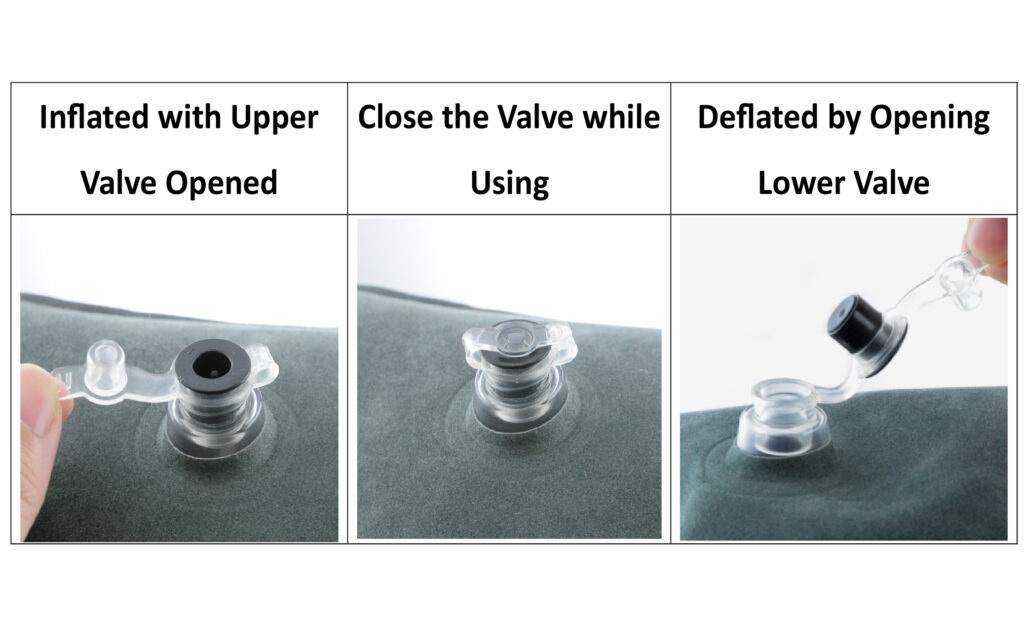 | Inflated with Upper Valve Opened | Close the Valve while Using | Deflated by Opening Lower Valve |
|---|---|---|
| | | |